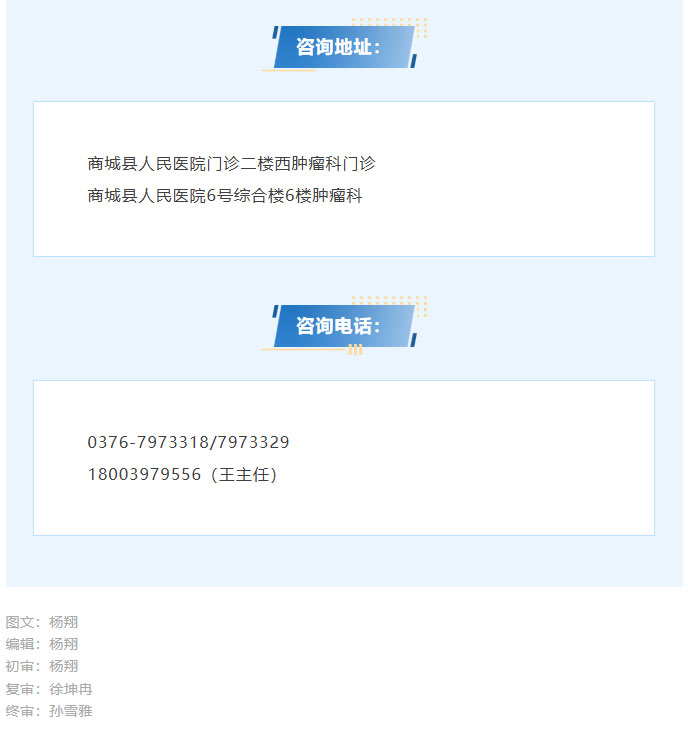 咨询地址：

商城县人民医院门诊二楼西肿瘤科门诊
商城县人民医院6号综合楼6楼肿瘤科

咨询电话：

0376-7973318/7973329
18003979556（王主任）

图文：杨翔
编辑：杨翔
初审：杨翔
复审：徐坤冉
终审：孙雪雅